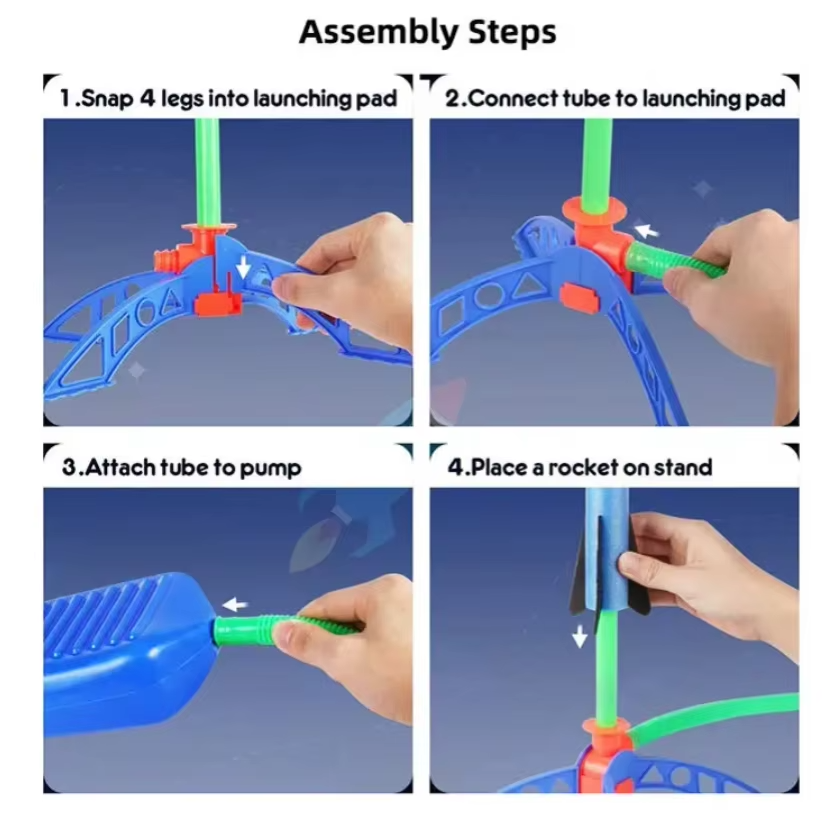 Assembly Steps

1.Snap 4 legs into launching pad

2.Connect tube to launching pad

3.Attach tube to pump

4.Place a rocket on stand