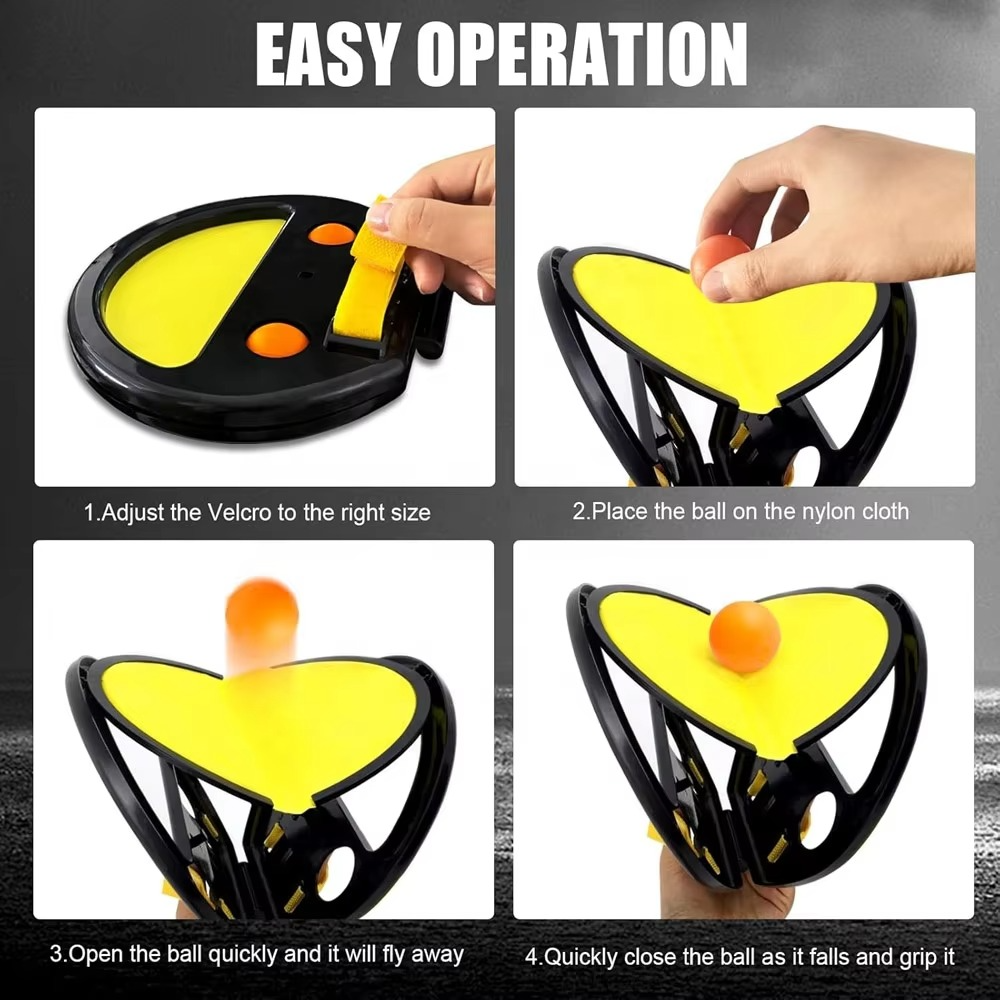 EASY OPERATION

1.Adjust the Velcro to the right size

2.Place the ball on the nylon cloth

3.Open the ball quickly and it will fly away

4.Quickly close the ball as it falls and grip it