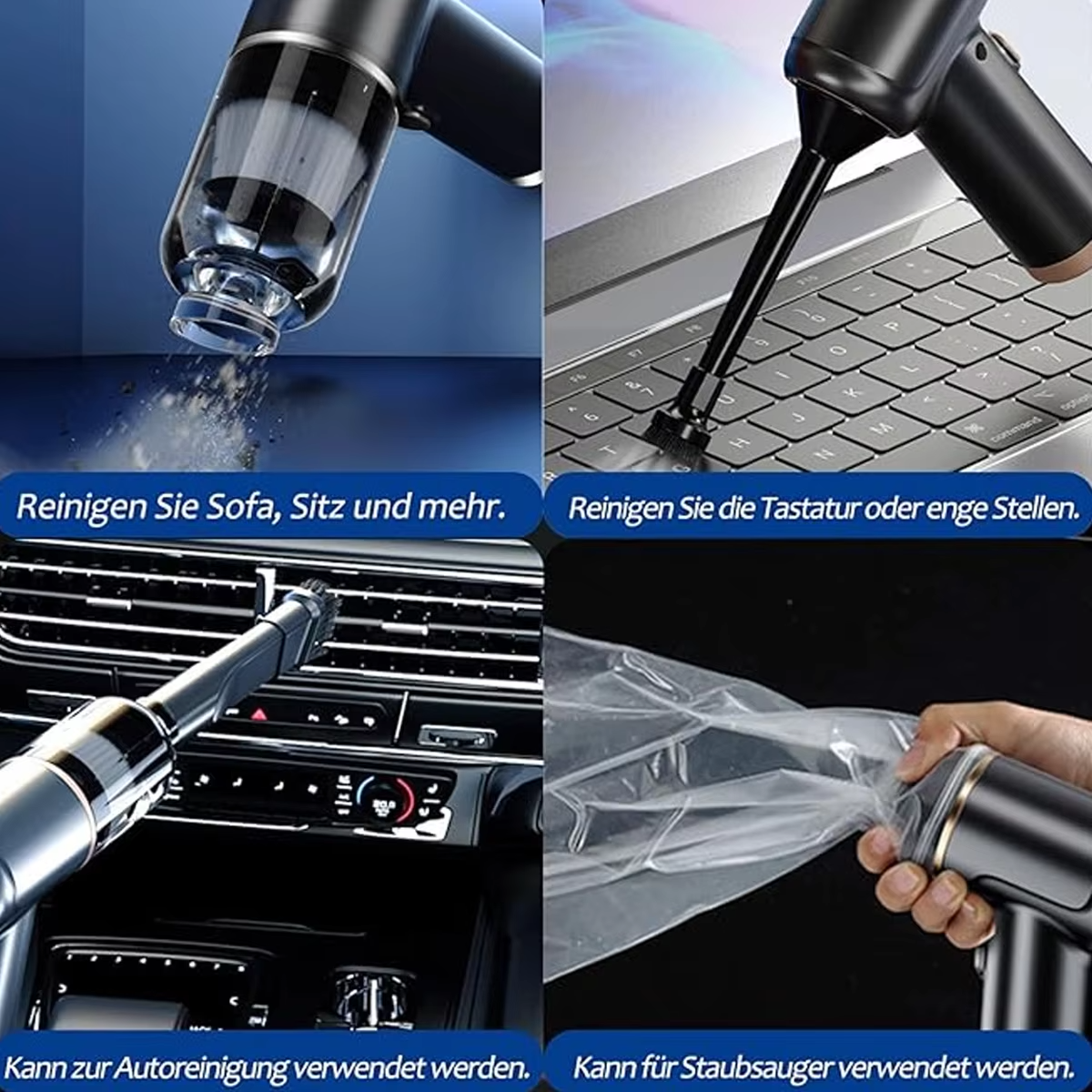 Reinigen Sie Sofa, Sitz und mehr.

Reinigen Sie die Tastatur oder enge Stellen.

Kann zur Autoreinigung verwendet werden.

Kann für Staubsauger verwendet werden.